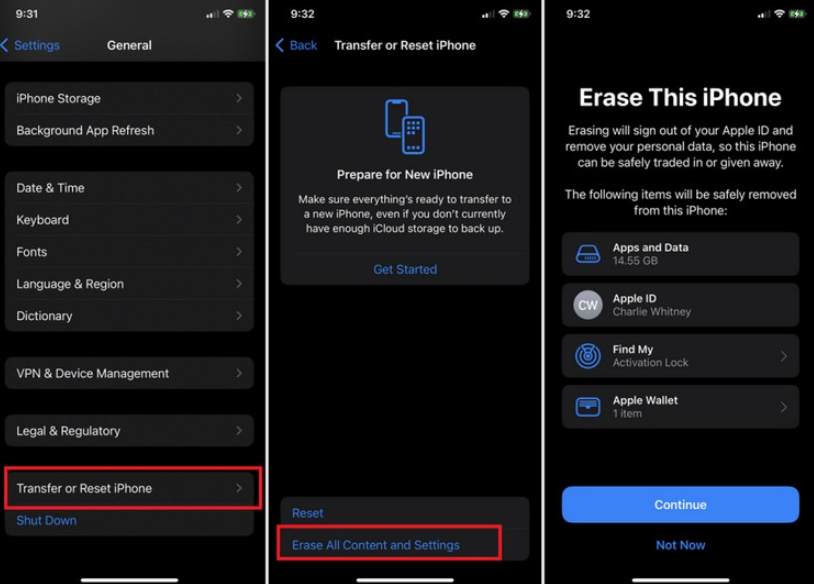 9:31

Settings General

iPhone Storage
Background App Refresh

Date & Time
Keyboard
Fonts
Language & Region
Dictionary

VPN & Device Management

Legal & Regulatory

Transfer or Reset iPhone
Shut Down

9:32

Back Transfer or Reset iPhone

Prepare for New iPhone

Make sure everything's ready to transfer to a new iPhone, even if you don't currently have enough iCloud storage to back up.

Get Started

Reset
Erase All Content and Settings

9:32

Erase This iPhone

Erasing will sign out of your Apple ID and remove your personal data, so this iPhone can be safely traded in or given away.

The following items will be safely removed from this iPhone:

Apps and Data
14.55 GB

CW
Apple ID
Charlie Whitney

Find My
Activation Lock

Apple Wallet
1 item

Continue

Not Now